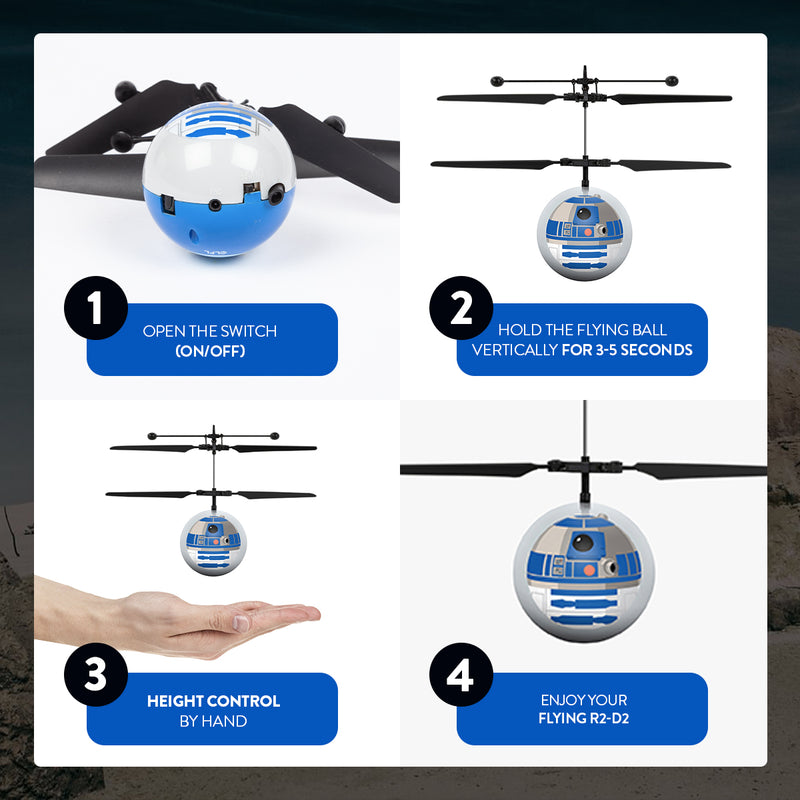 1
OPEN THE SWITCH
(ON/OFF)

2
HOLD THE FLYING BALL VERTICALLY FOR 3-5 SECONDS

3
HEIGHT CONTROL BY HAND

4
ENJOY YOUR FLYING R2-D2